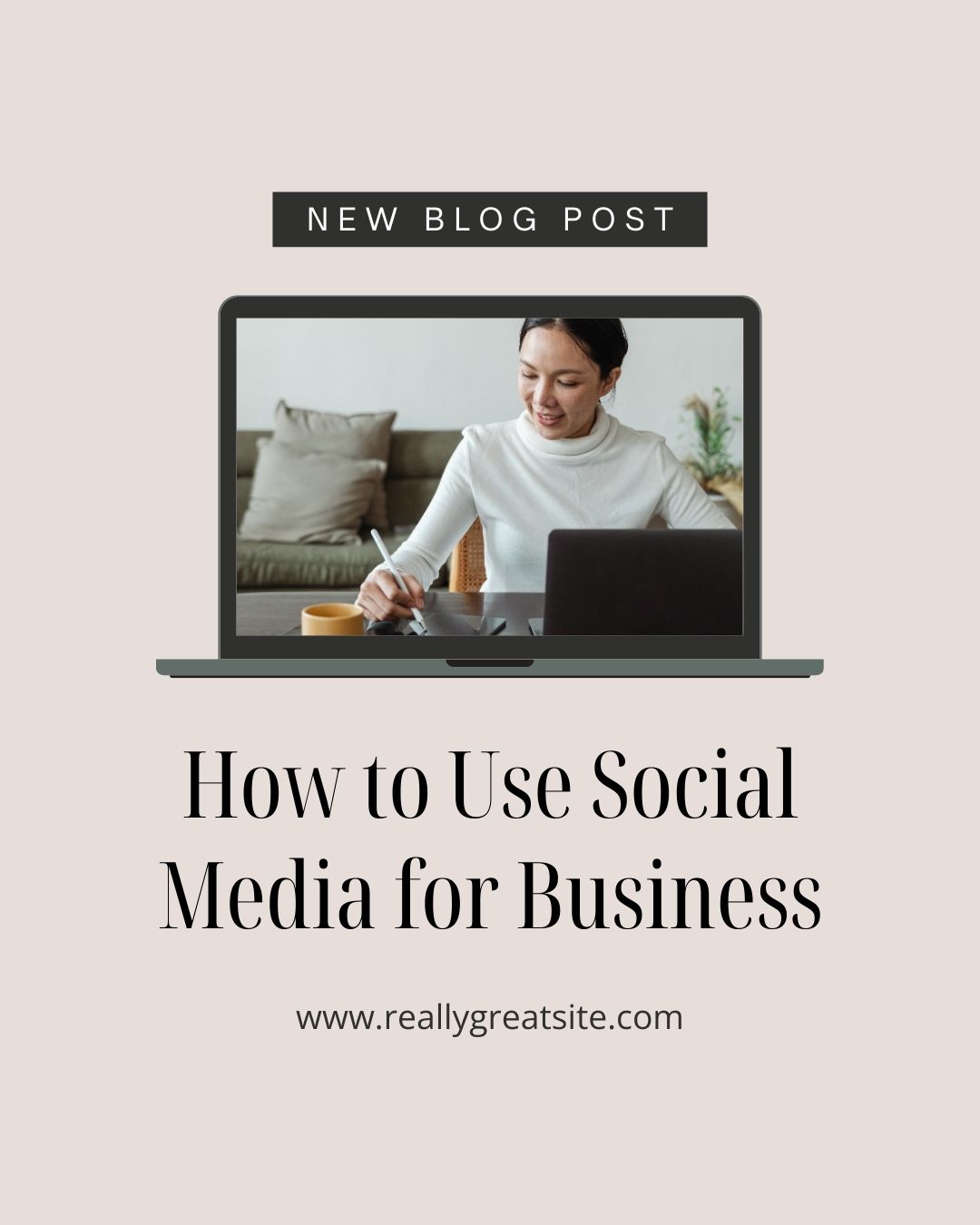 NEW BLOG POST

How to Use Social Media for Business

www.reallygreatsite.com